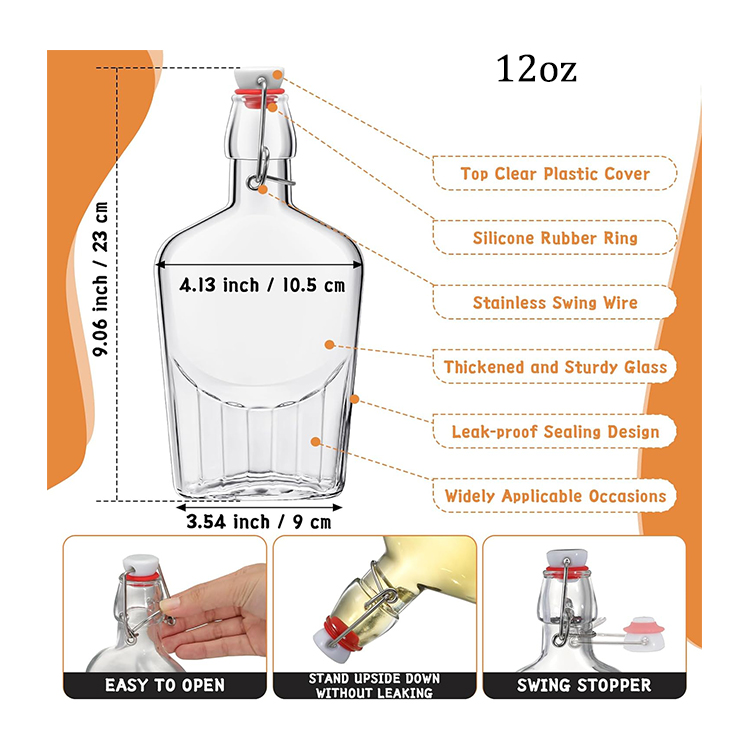 12oz

9.06 inch / 23 cm

4.13 inch / 10.5 cm

3.54 inch / 9 cm

Top Clear Plastic Cover

Silicone Rubber Ring

Stainless Swing Wire

Thickened and Sturdy Glass

Leak-proof Sealing Design

Widely Applicable Occasions

EASY TO OPEN

STAND UPSIDE DOWN WITHOUT LEAKING

SWING STOPPER